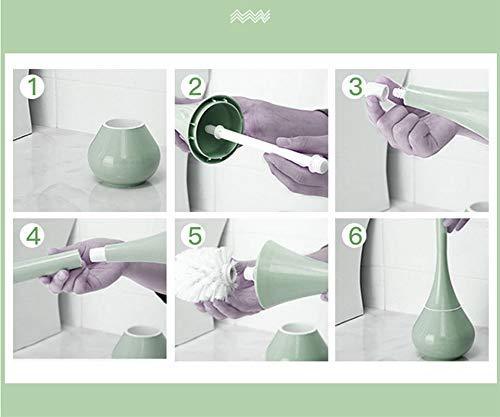 1

2

3

4

5

6